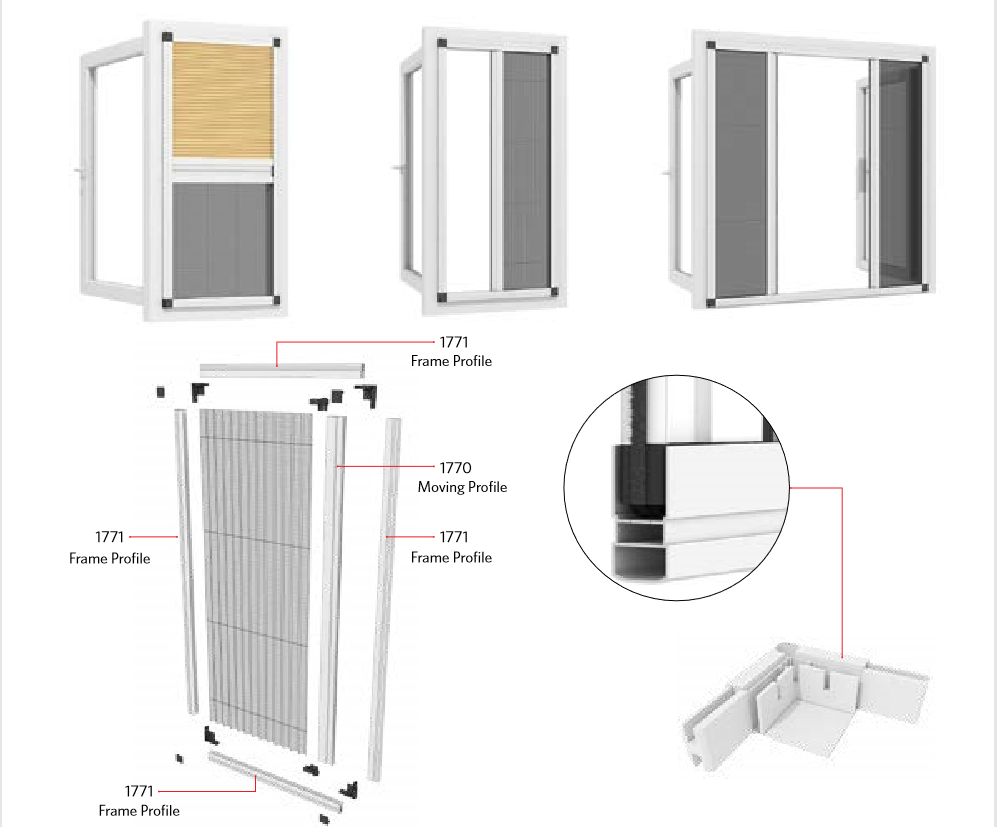 1771
Frame Profile

1770
Moving Profile

1771
Frame Profile

1771
Frame Profile

1771
Frame Profile